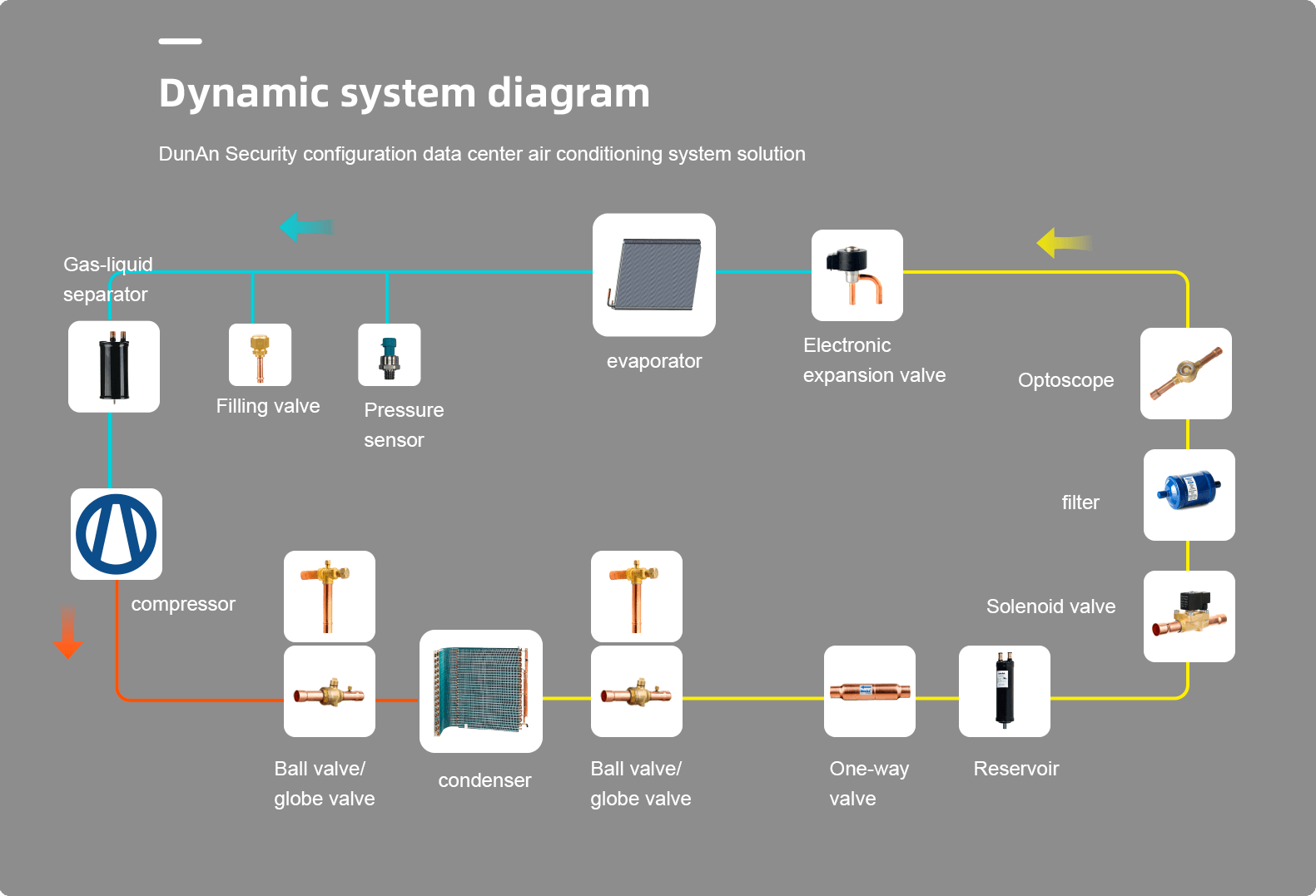 Dynamic system diagram

DunAn Security configuration data center air conditioning system solution

Gas-liquid separator

Filling valve

Pressure sensor

evaporator

Electronic expansion valve

Optoscope

filter

Solenoid valve

compressor

Ball valve/ globe valve

condenser

Ball valve/ globe valve

One-way valve

Reservoir