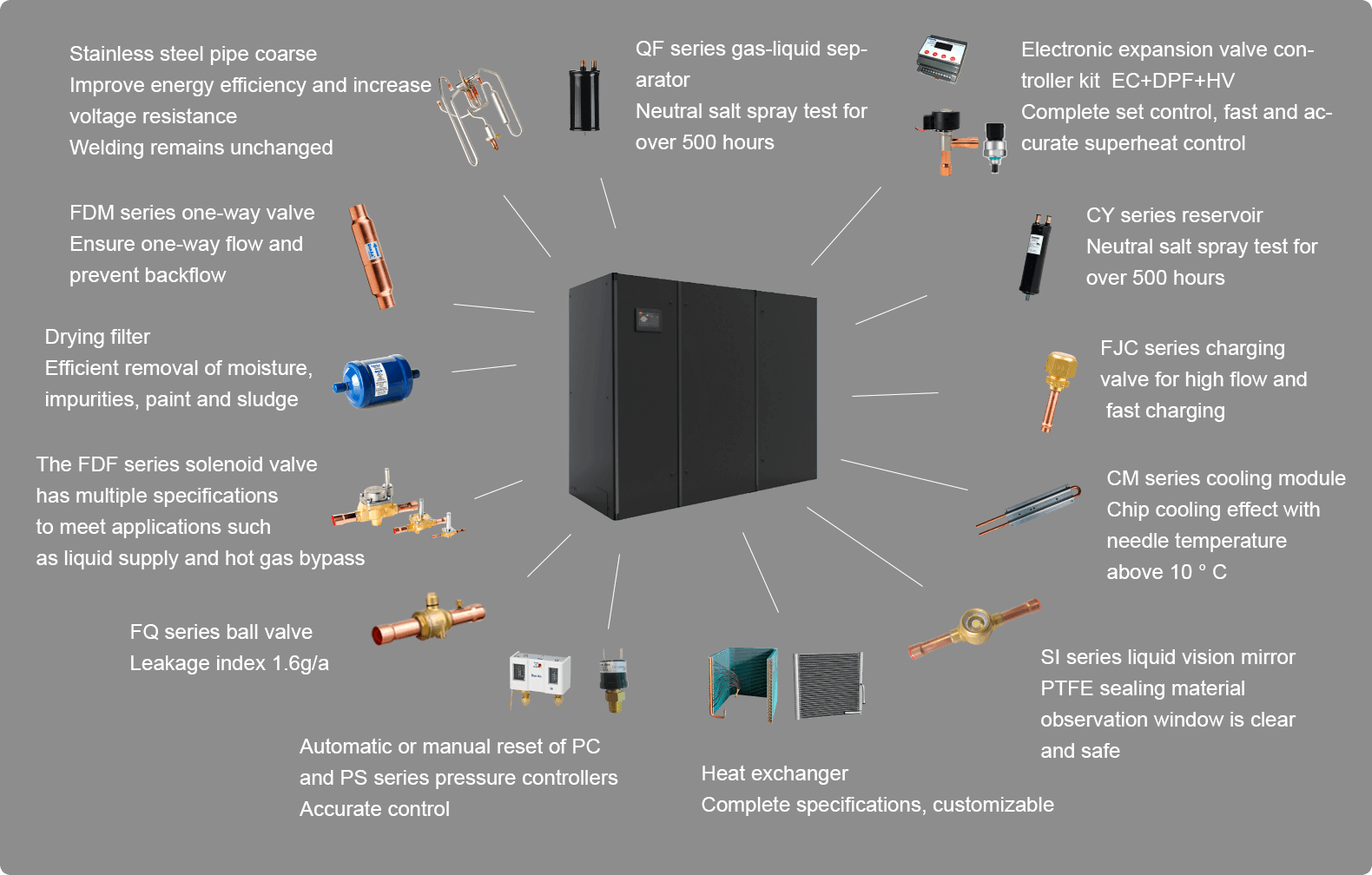 Stainless steel pipe coarse
Improve energy efficiency and increase voltage resistance
Welding remains unchanged

QF series gas-liquid separator
Neutral salt spray test for over 500 hours

Electronic expansion valve controller kit EC+DPF+HV
Complete set control, fast and accurate superheat control

FDM series one-way valve
Ensure one-way flow and prevent backflow

CY series reservoir
Neutral salt spray test for over 500 hours

Drying filter
Efficient removal of moisture, impurities, paint and sludge

FJC series charging valve for high flow and fast charging

The FDF series solenoid valve has multiple specifications to meet applications such as liquid supply and hot gas bypass

CM series cooling module
Chip cooling effect with needle temperature above 10 ° C

FQ series ball valve
Leakage index 1.6g/a

SI series liquid vision mirror
PTFE sealing material
observation window is clear and safe

Automatic or manual reset of PC and PS series pressure controllers
Accurate control

Heat exchanger
Complete specifications, customizable