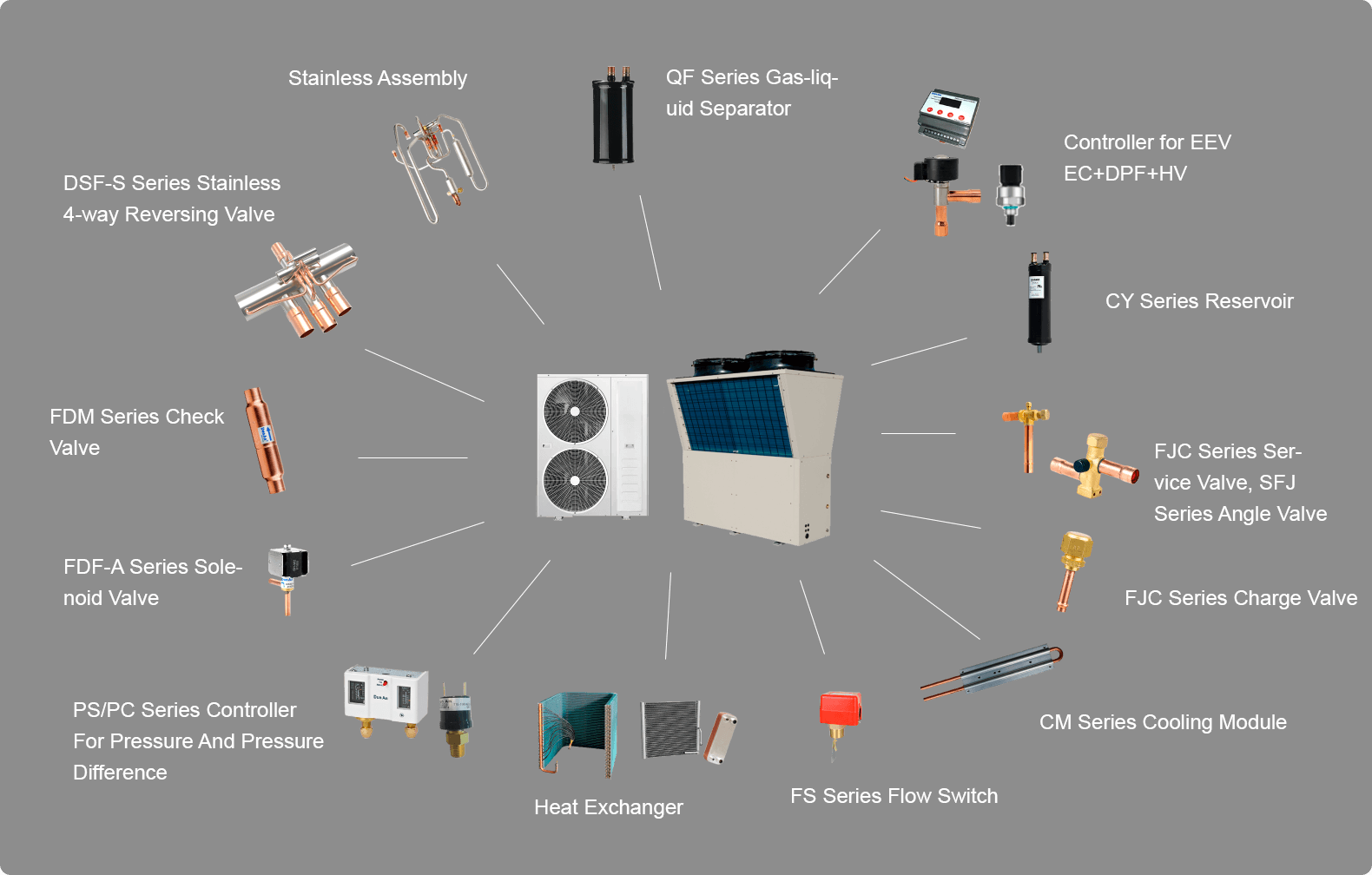 Stainless Assembly

QF Series Gas-liquid Separator

Controller for EEV EC+DPF+HV

DSF-S Series Stainless 4-way Reversing Valve

CY Series Reservoir

FDM Series Check Valve

FJC Series Service Valve, SFJ Series Angle Valve

FDF-A Series Solenoid Valve

FJC Series Charge Valve

PS/PC Series Controller For Pressure And Pressure Difference

CM Series Cooling Module

Heat Exchanger

FS Series Flow Switch